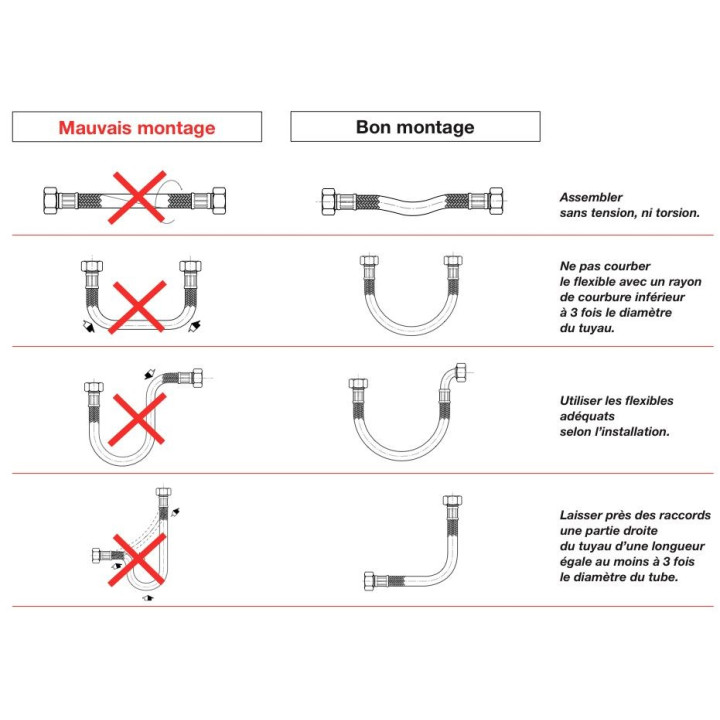 Mauvais montage

Bon montage

Assembler sans tension, ni torsion.

Ne pas courber le flexible avec un rayon de courbure inférieur à 3 fois le diamètre du tuyau.

Utiliser les flexibles adéquats selon l'installation.

Laisser près des raccords une partie droite du tuyau d'une longueur égale au moins à 3 fois le diamètre du tube.